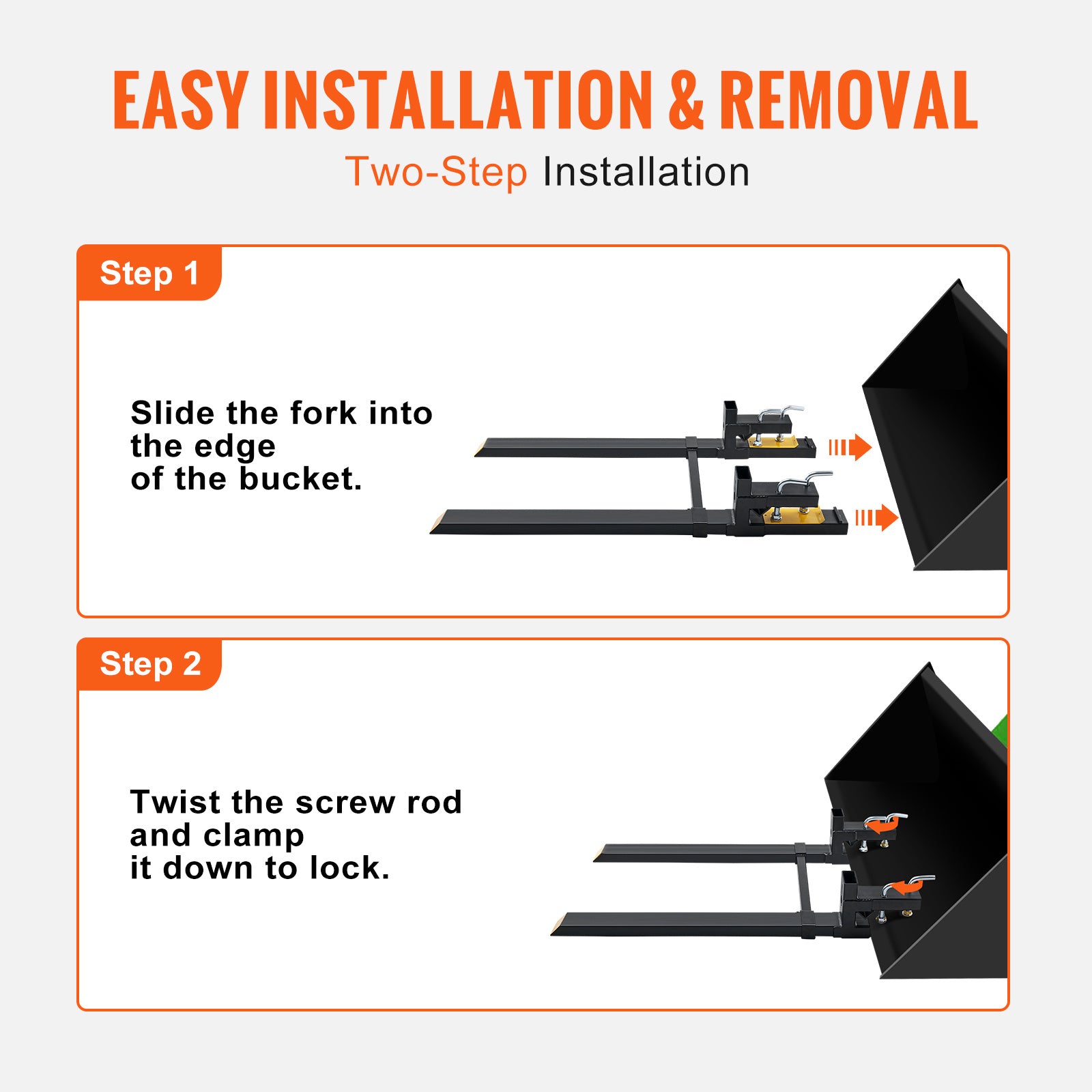 EASY INSTALLATION & REMOVAL

Two-Step Installation

Step 1

Slide the fork into the edge of the bucket.

Step 2

Twist the screw rod and clamp it down to lock.