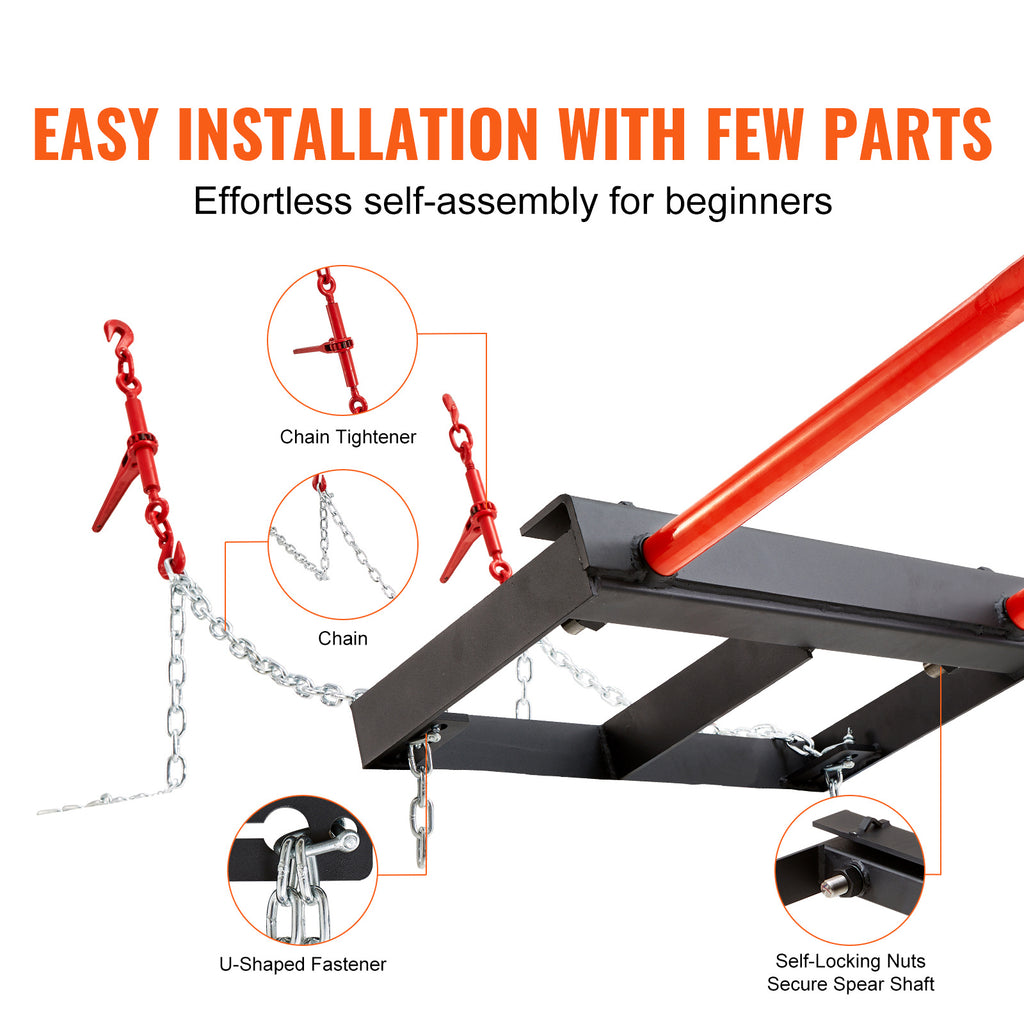 EASY INSTALLATION WITH FEW PARTS

Effortless self-assembly for beginners

Chain Tightener

Chain

U-Shaped Fastener

Self-Locking Nuts
Secure Spear Shaft